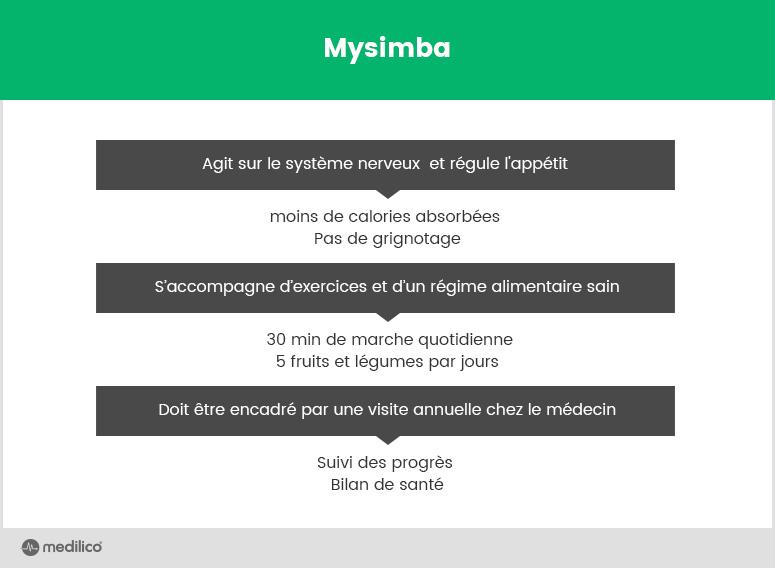 Mysimba

Agit sur le système nerveux et régule l'appétit

moins de calories absorbées
Pas de grignotage

S'accompagne d'exercices et d'un régime alimentaire sain

30 min de marche quotidienne
5 fruits et légumes par jours

Doit être encadré par une visite annuelle chez le médecin

Suivi des progrès
Bilan de santé

medilico